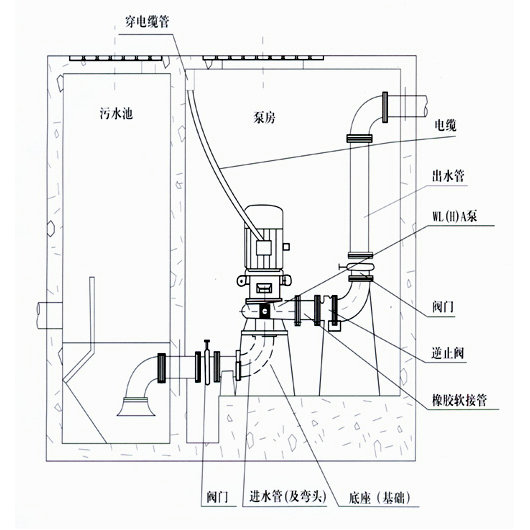 穿电缆管

污水池

泵房

电缆

出水管

WL(H)A泵

阀门

逆止阀

橡胶软接管

阀门

进水管(及弯头)

底座（基础)